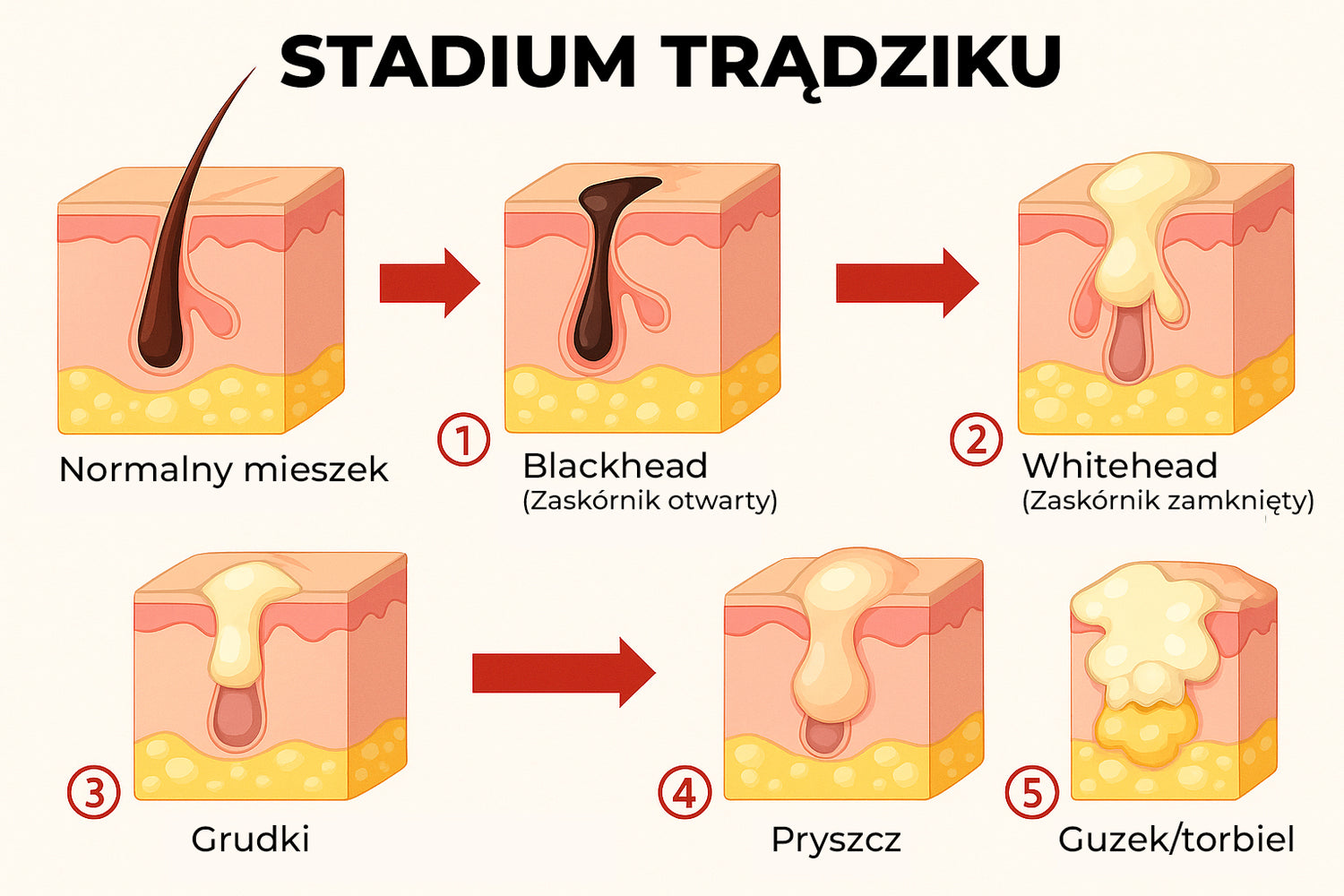 STADIUM TRĄDZIKU

Normalny mieszek

1 Blackhead
(Zaskórnik otwarty)

2 Whitehead
(Zaskórnik zamknięty)

3 Grudki

4 Pryszcz

5 Guzek/torbiel