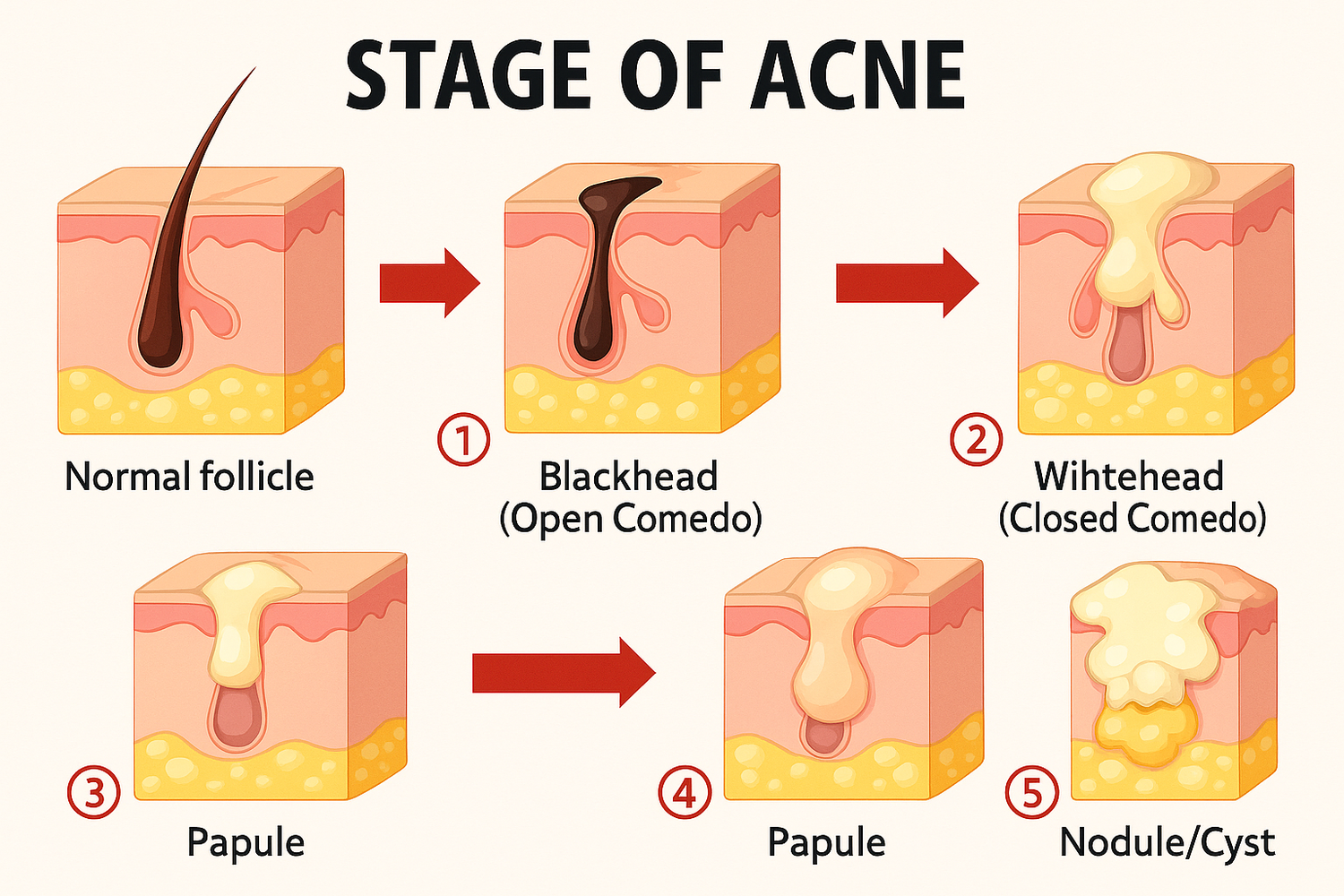 STAGE OF ACNE

Normal follicle

①

Blackhead
(Open Comedo)

②

Wihtehead
(Closed Comedo)

③

Papule

④

Papule

⑤

Nodule/Cyst