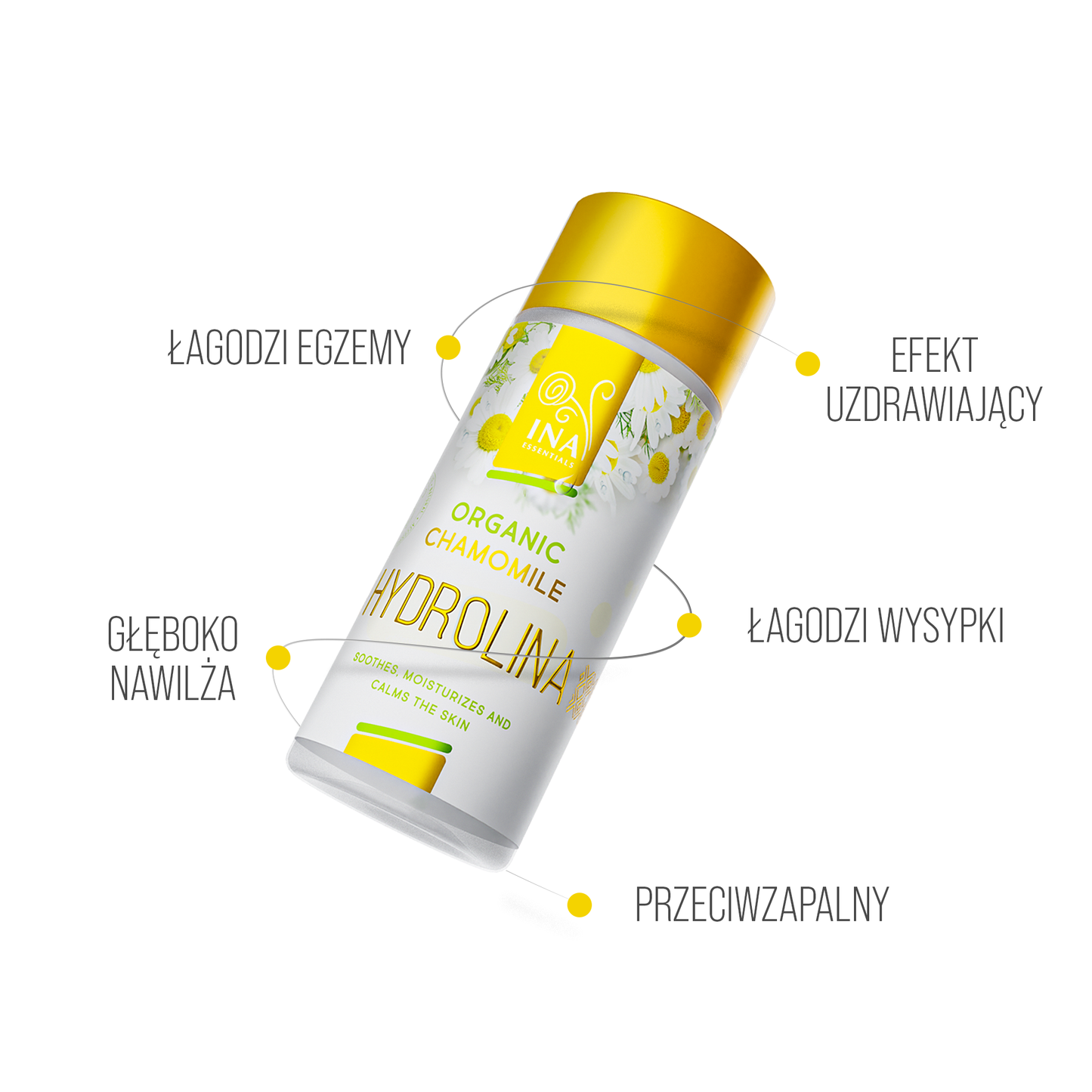 ŁAGODZI EGZEMY

EFEKT UZDRAWIAJĄCY

INA ESSENTIALS

ORGANIC CHAMOMILE

HYDROLINA

SOOTHES, MOISTURIZES AND CALMS THE SKIN

GŁĘBOKO NAWILŻA

ŁAGODZI WYSYPKI

PRZECIWZAPALNY