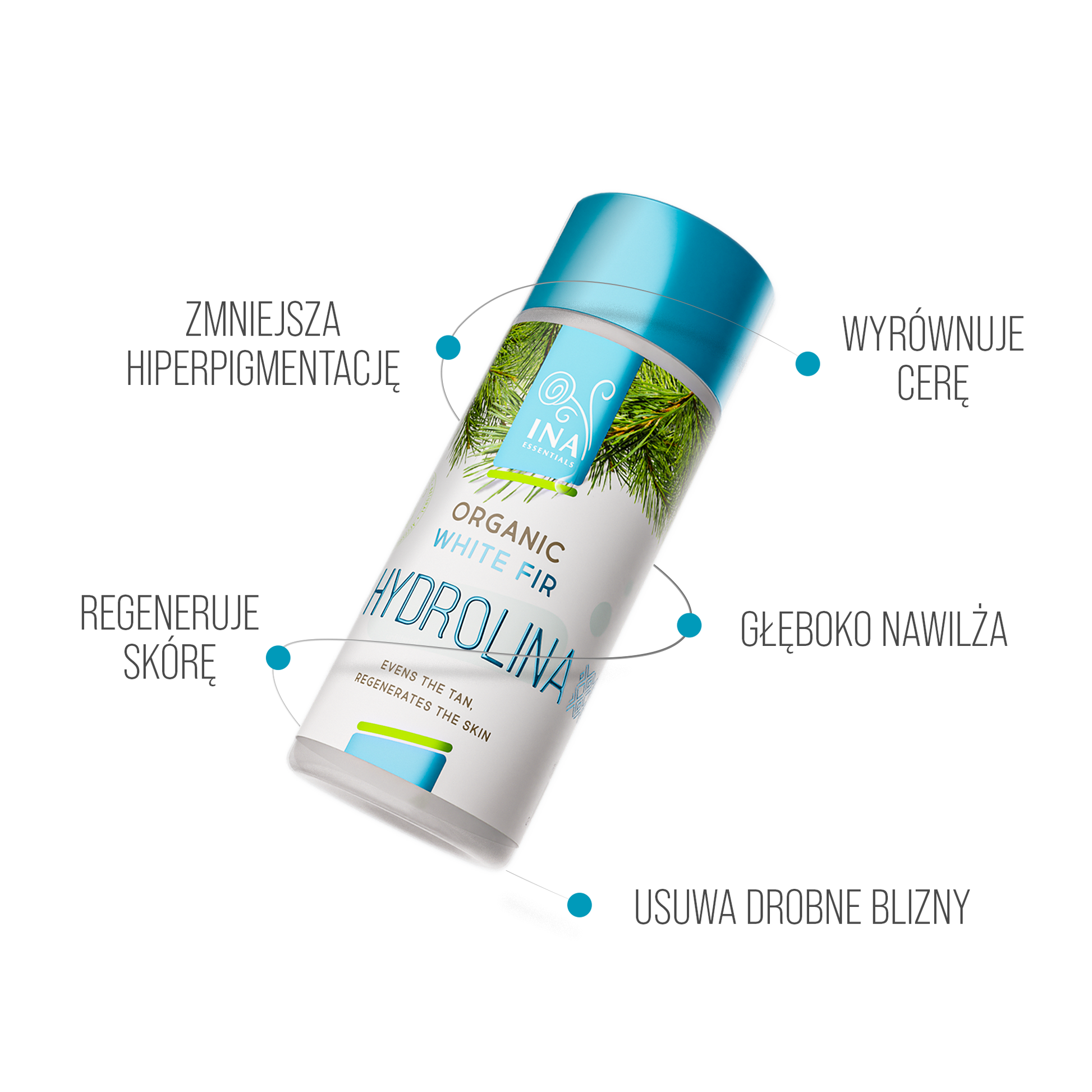 ZMNIEJSZA
HIPERPIGMENTACJĘ

WYRÓWNUJE
CERĘ

INA
ESSENTIALS

ORGANIC
WHITE FIR
HYDROLINA

EVENS THE TAN,
REGENERATES THE SKIN

REGENERUJE
SKÓRĘ

GŁĘBOKO NAWILŻA

USUWA DROBNE BLIZNY