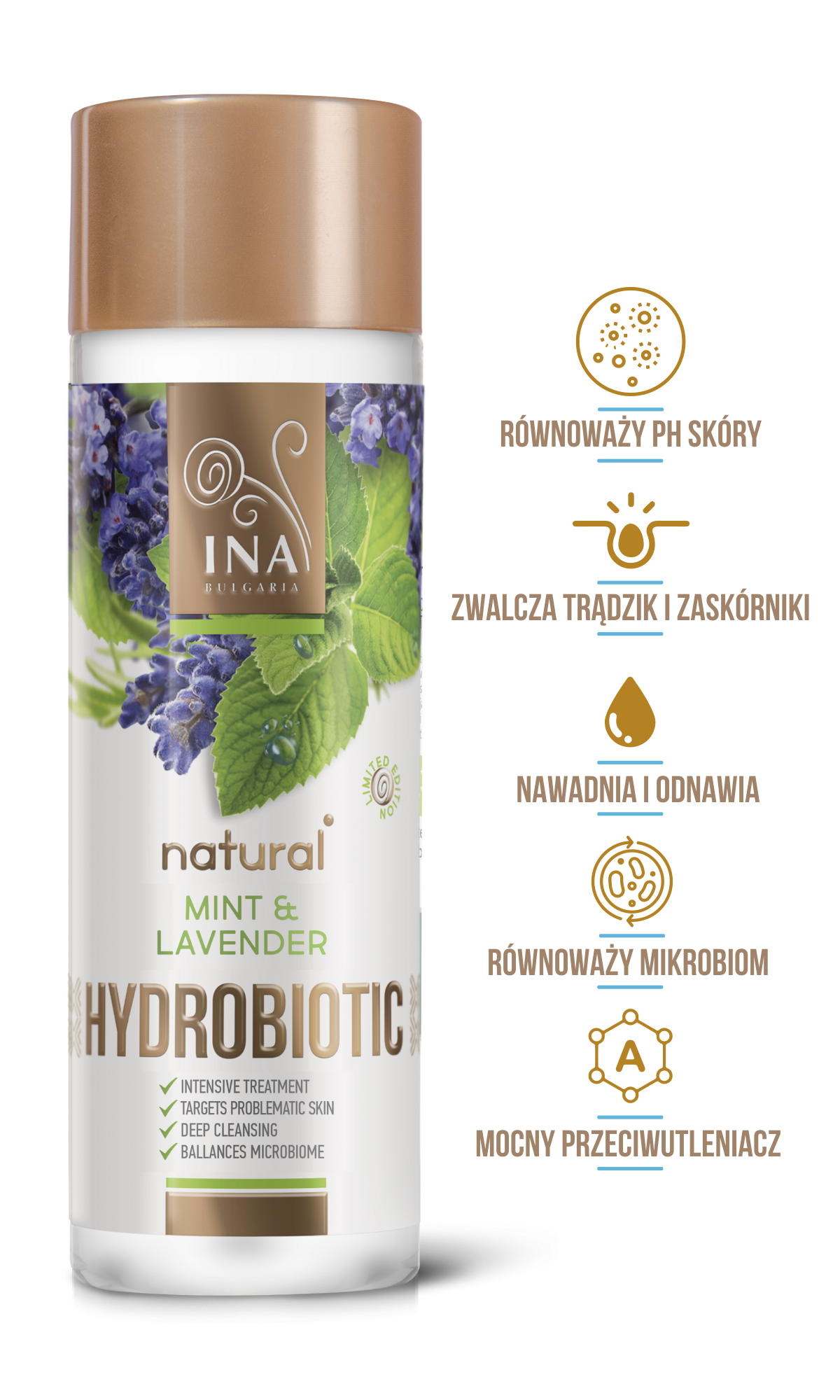 INA
BULGARIA

LIMITED EDITION

natural

MINT &
LAVENDER

HYDROBIOTIC

INTENSIVE TREATMENT
TARGETS PROBLEMATIC SKIN
DEEP CLEANSING
BALLANCES MICROBIOME

RÓWNOWAŻY PH SKÓRY

ZWALCZA TRĄDZIK I ZASKÓRNIKI

NAWADNIA I ODNAWIA

RÓWNOWAŻY MIKROBIOM

A

MOCNY PRZECIWUTLENIACZ